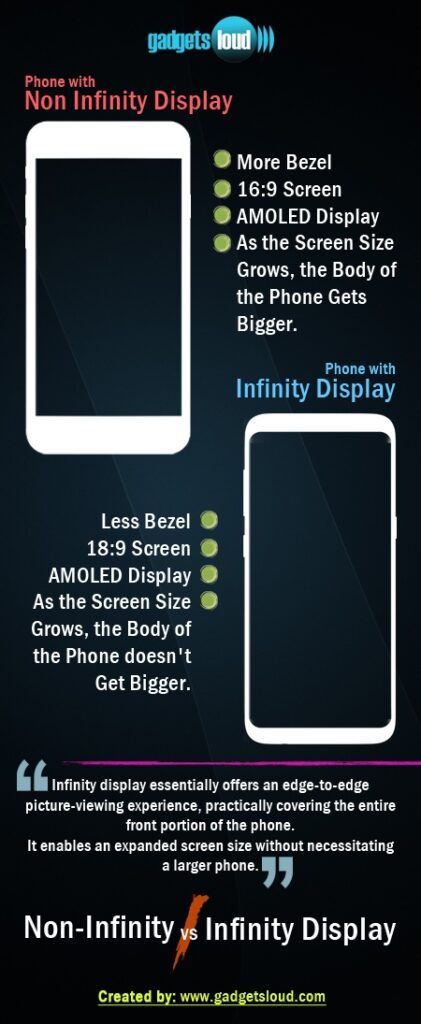 gadgets loud

Phone with
Non Infinity Display

More Bezel
16:9 Screen
AMOLED Display
As the Screen Size Grows, the Body of the Phone Gets Bigger.

Phone with
Infinity Display

Less Bezel
18:9 Screen
AMOLED Display
As the Screen Size Grows, the Body of the Phone doesn't Get Bigger.

Infinity display essentially offers an edge-to-edge picture-viewing experience, practically covering the entire front portion of the phone.
It enables an expanded screen size without necessitating a larger phone.

Non-Infinity vs Infinity Display

Created by: www.gadgetsloud.com